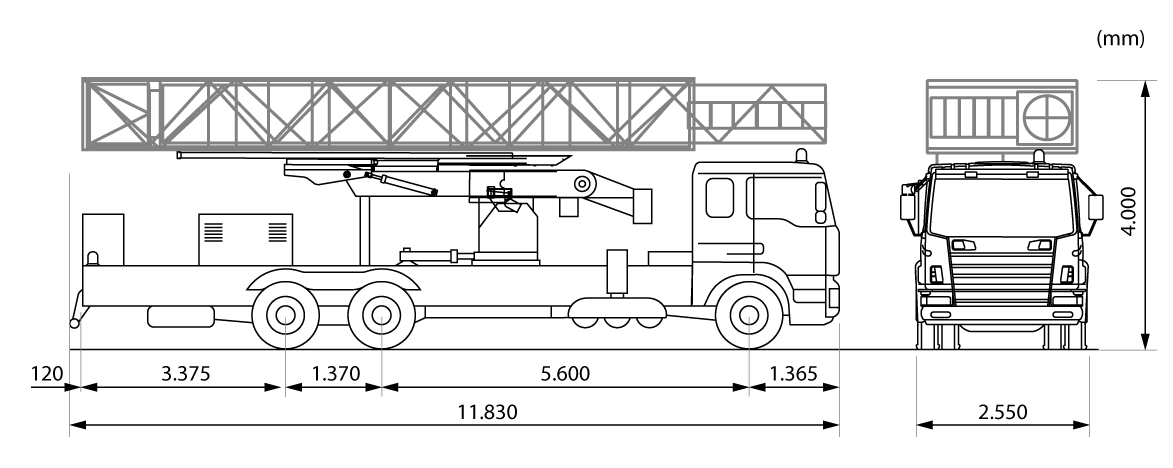 (mm)

4.000

120
3.375
1.370
5.600
1.365
11.830
2.550